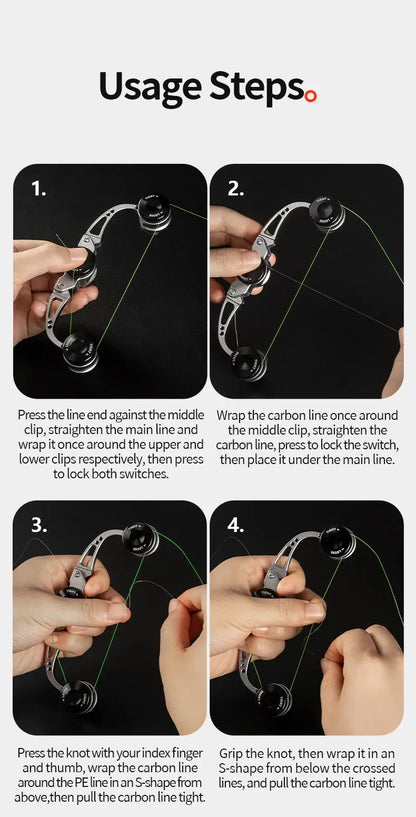 Usage Steps.

1.

Press the line end against the middle clip, straighten the main line and wrap it once around the upper and lower clips respectively, then press to lock both switches.

2.

Wrap the carbon line once around the middle clip, straighten the carbon line, press to lock the switch, then place it under the main line.

3.

Press the knot with your index finger and thumb, wrap the carbon line around the PE line in an S-shape from above,then pull the carbon line tight.

4.

Grip the knot, then wrap it in an S-shape from below the crossed lines, and pull the carbon line tight.