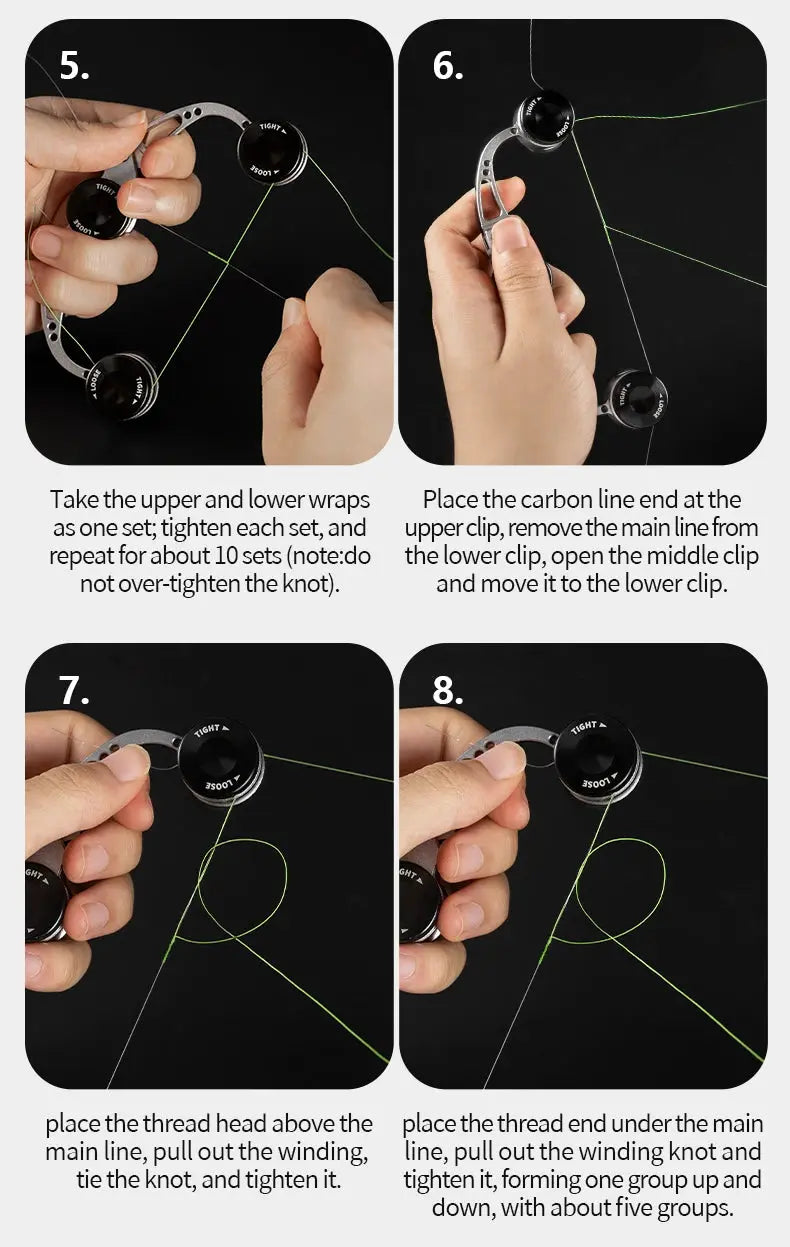 5.

TIGHT

LOOSE

TIGHT

LOOSE

LOOSE

TIGHT

Take the upper and lower wraps as one set; tighten each set, and repeat for about 10 sets (note:do not over-tighten the knot).

6.

LOOSE

TIGHT

LOOSE

Place the carbon line end at the upper clip, remove the main line from the lower clip, open the middle clip and move it to the lower clip.

7.

TIGHT

LOOSE

GHT

place the thread head above the main line, pull out the winding, tie the knot, and tighten it.

8.

TIGHT

LOOSE

GHT

place the thread end under the main line, pull out the winding knot and tighten it, forming one group up and down, with about five groups.