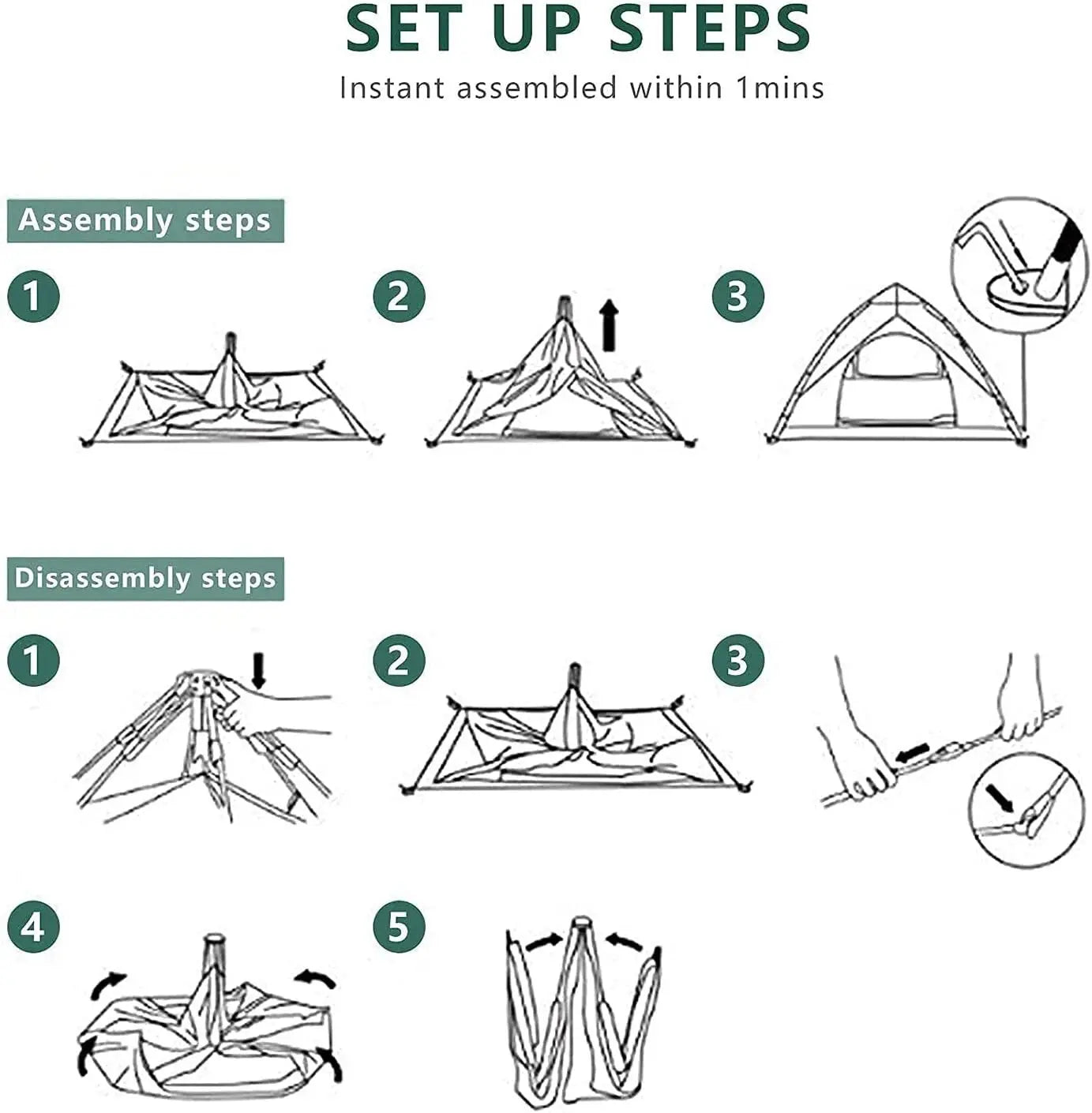 SET UP STEPS

Instant assembled within 1mins

Assembly steps

1

2

3

Disassembly steps

1

2

3

4

5